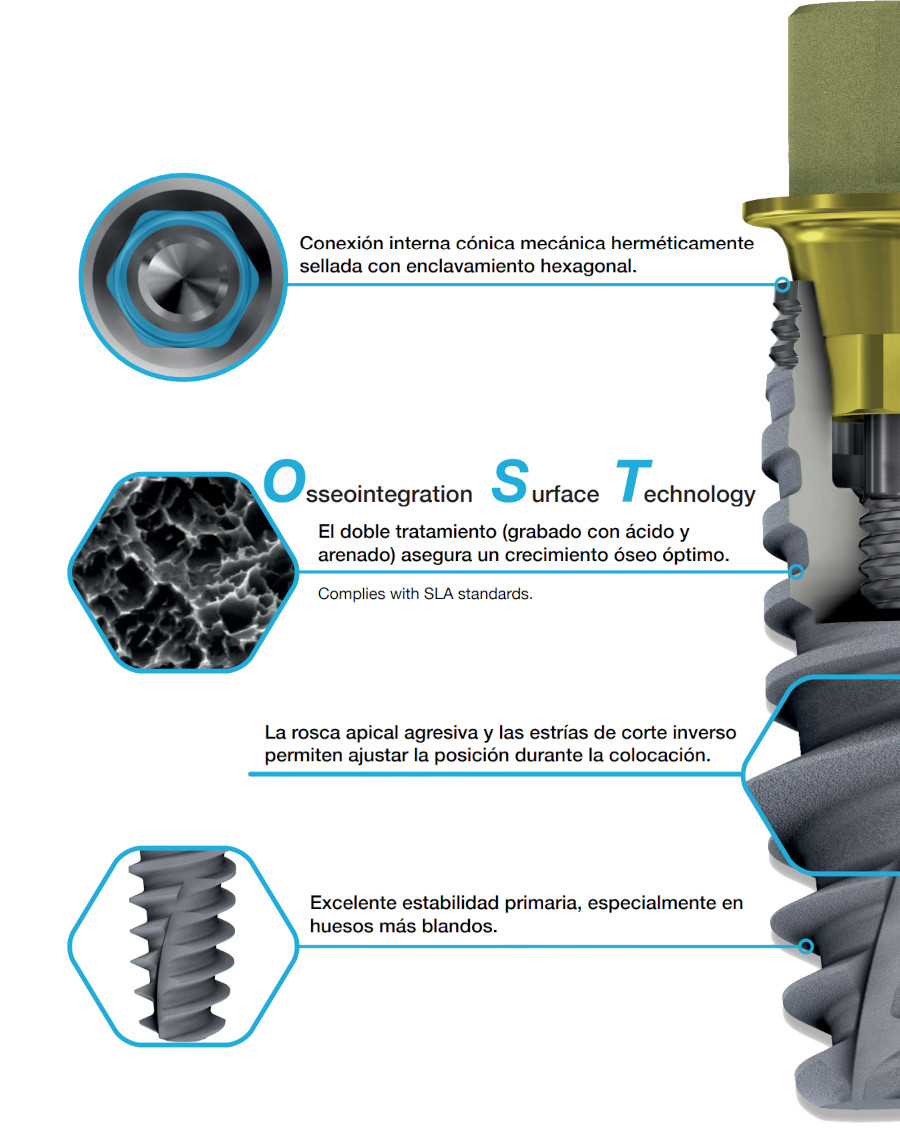 Conexión interna cónica mecánica herméticamente sellada con enclavamiento hexagonal.

Osseointegration Surface Technology

El doble tratamiento (grabado con ácido y arenado) asegura un crecimiento óseo óptimo.

Complies with SLA standards.

La rosca apical agresiva y las estrías de corte inverso permiten ajustar la posición durante la colocación.

Excelente estabilidad primaria, especialmente en huesos más blandos.