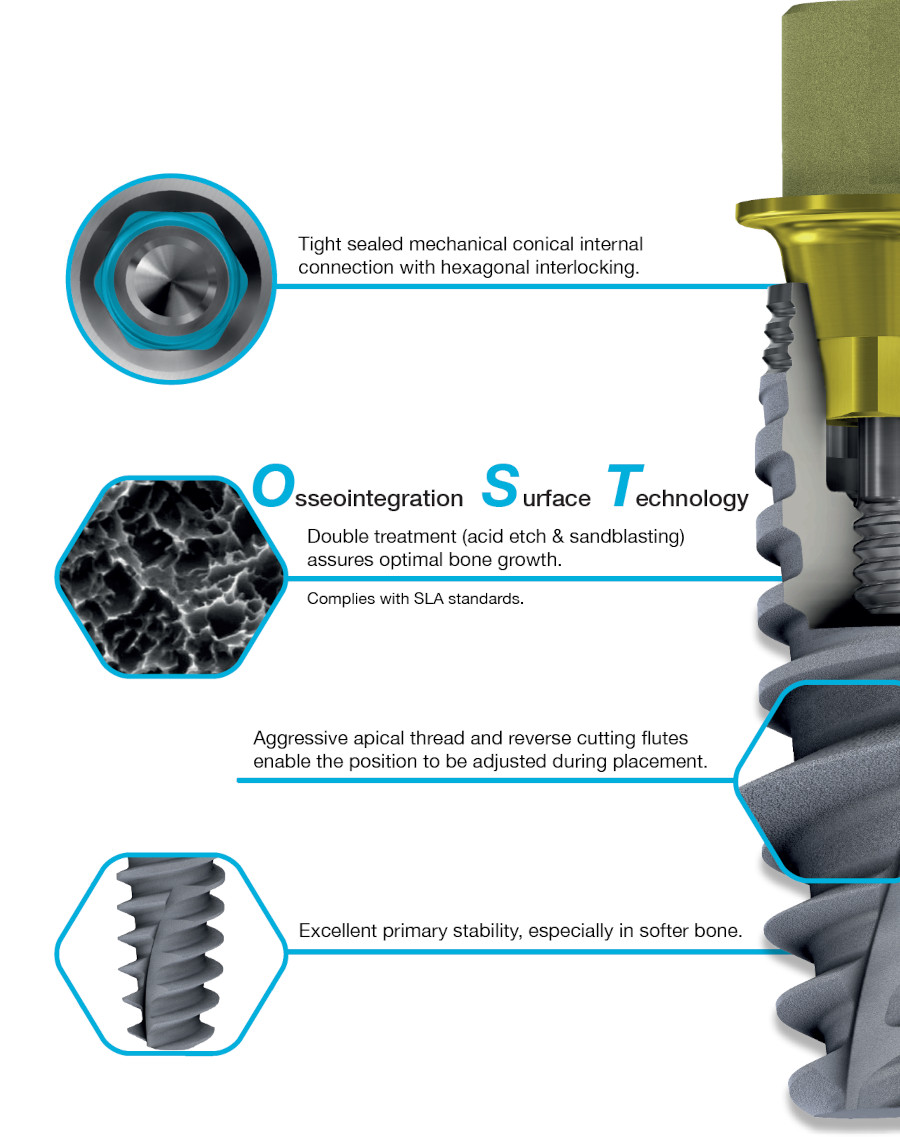 Tight sealed mechanical conical internal connection with hexagonal interlocking.

Osseointegration Surface Technology

Double treatment (acid etch & sandblasting) assures optimal bone growth.

Complies with SLA standards.

Aggressive apical thread and reverse cutting flutes enable the position to be adjusted during placement.

Excellent primary stability, especially in softer bone.