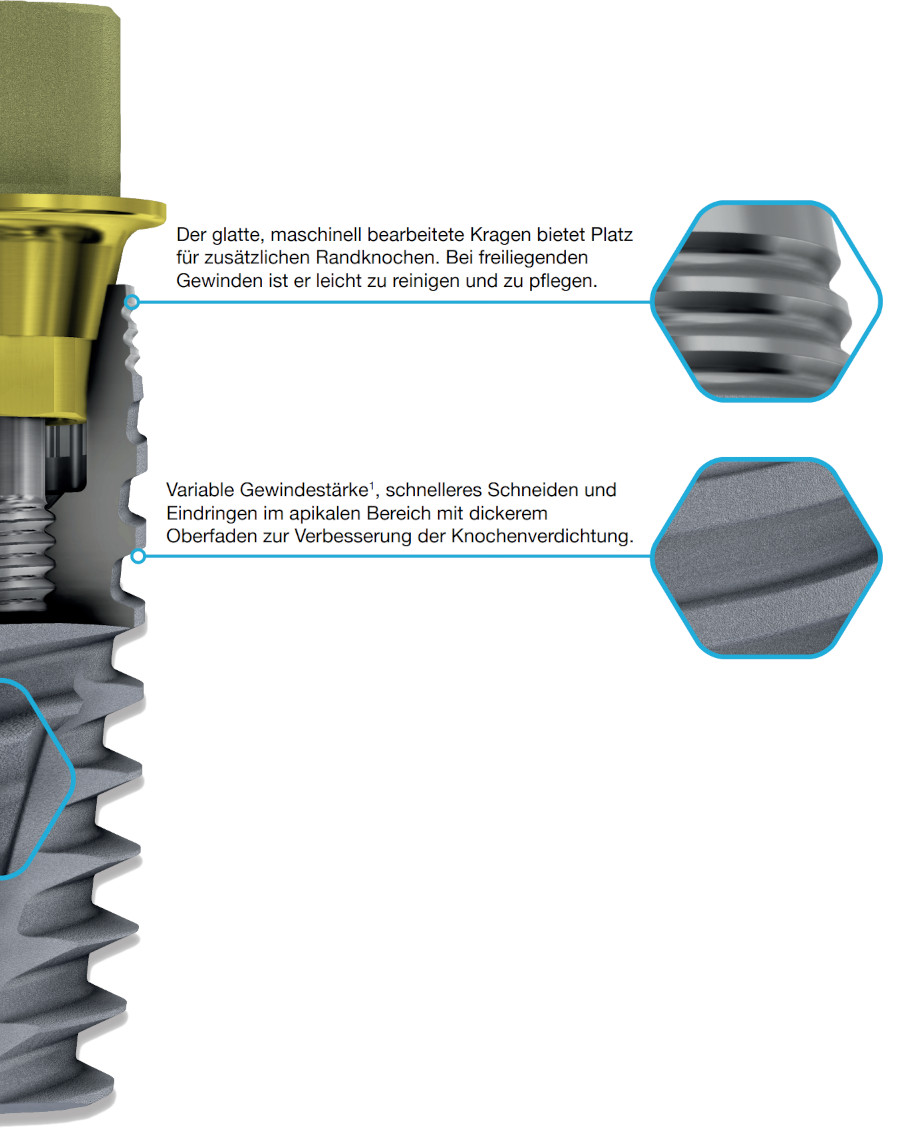 Der glatte, maschinell bearbeitete Kragen bietet Platz für zusätzlichen Randknochen. Bei freiliegenden Gewinden ist er leicht zu reinigen und zu pflegen.

Variable Gewindestärke$^1$, schnelleres Schneiden und Eindringen im apikalen Bereich mit dickerem Oberfaden zur Verbesserung der Knochenverdichtung.