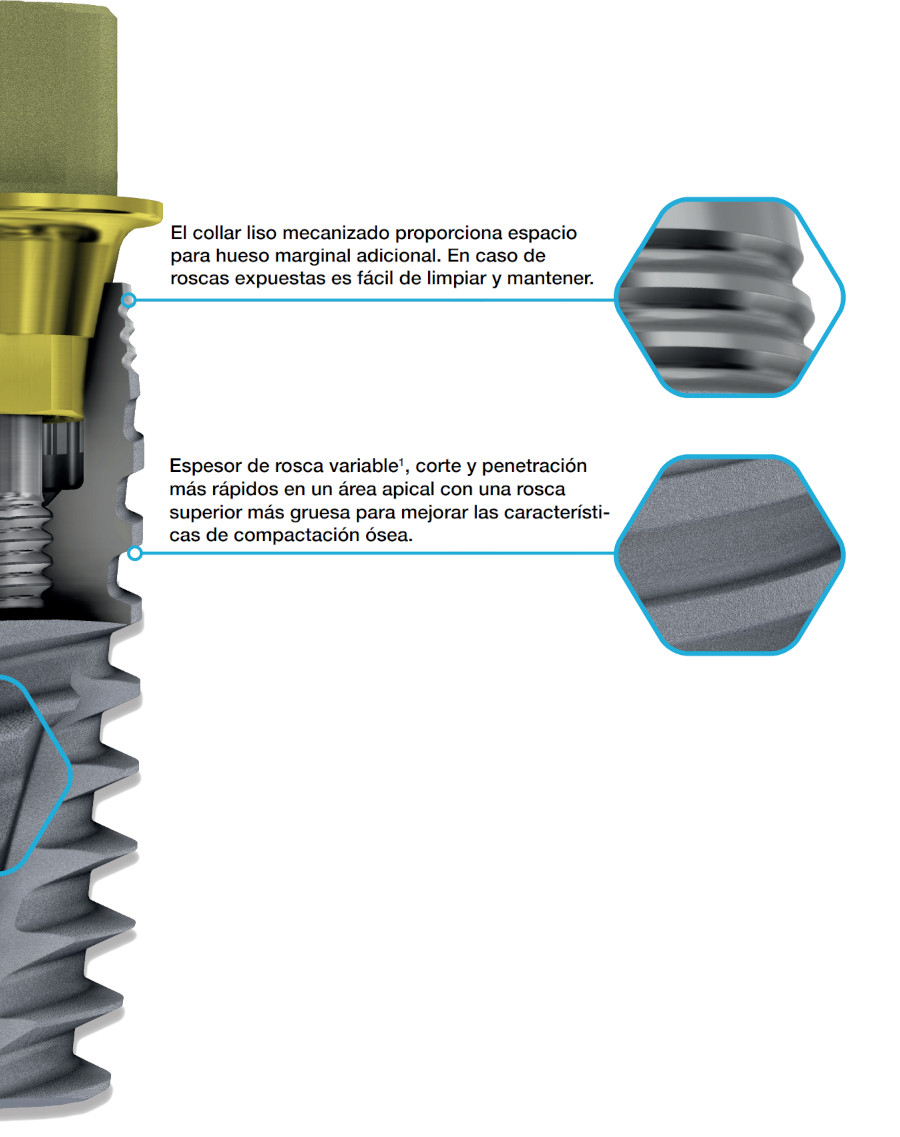 El collar liso mecanizado proporciona espacio para hueso marginal adicional. En caso de roscas expuestas es fácil de limpiar y mantener.

Espesor de rosca variable$^1$, corte y penetración más rápidos en un área apical con una rosca superior más gruesa para mejorar las características de compactación ósea.